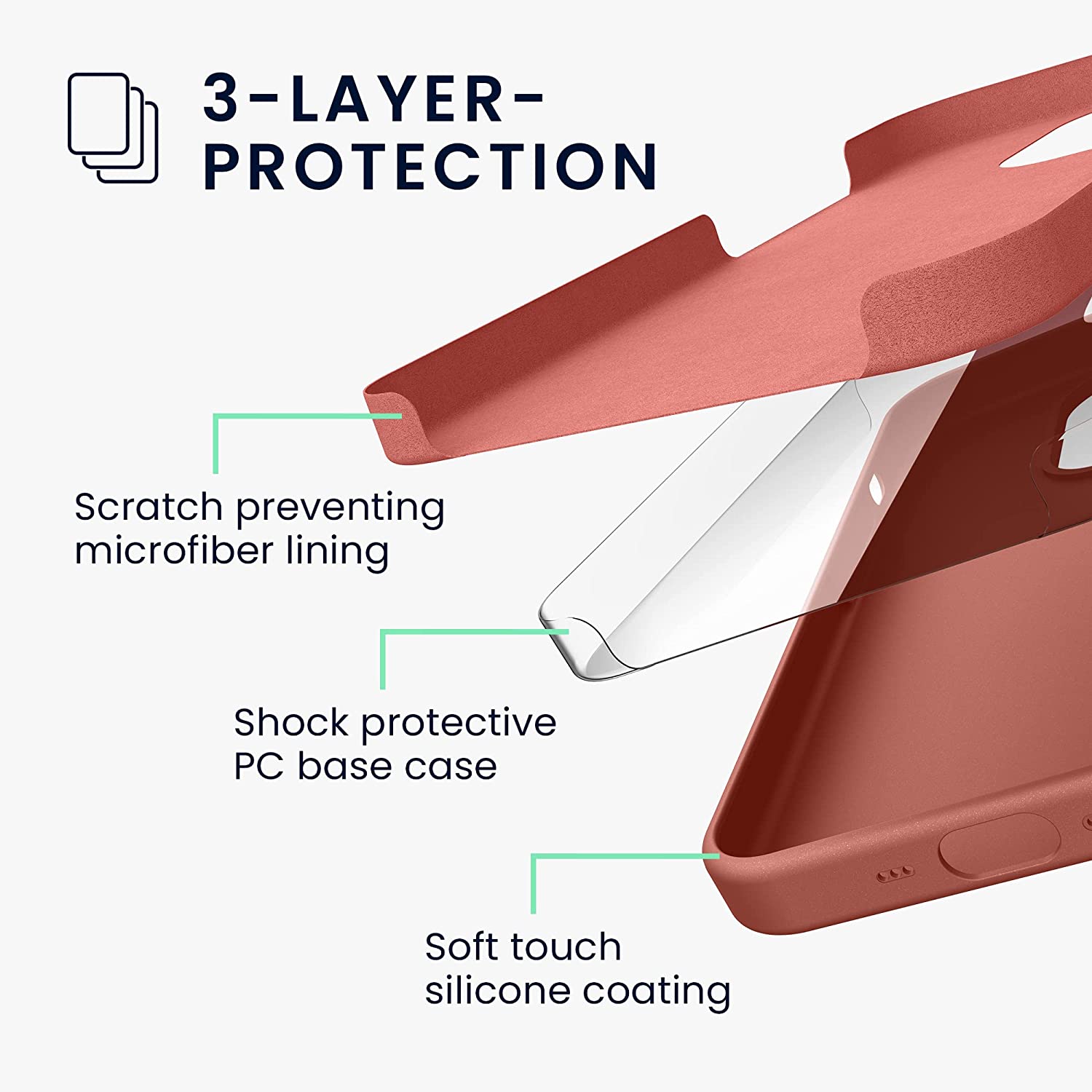 3-LAYER-PROTECTION

Scratch preventing microfiber lining

Shock protective PC base case

Soft touch silicone coating