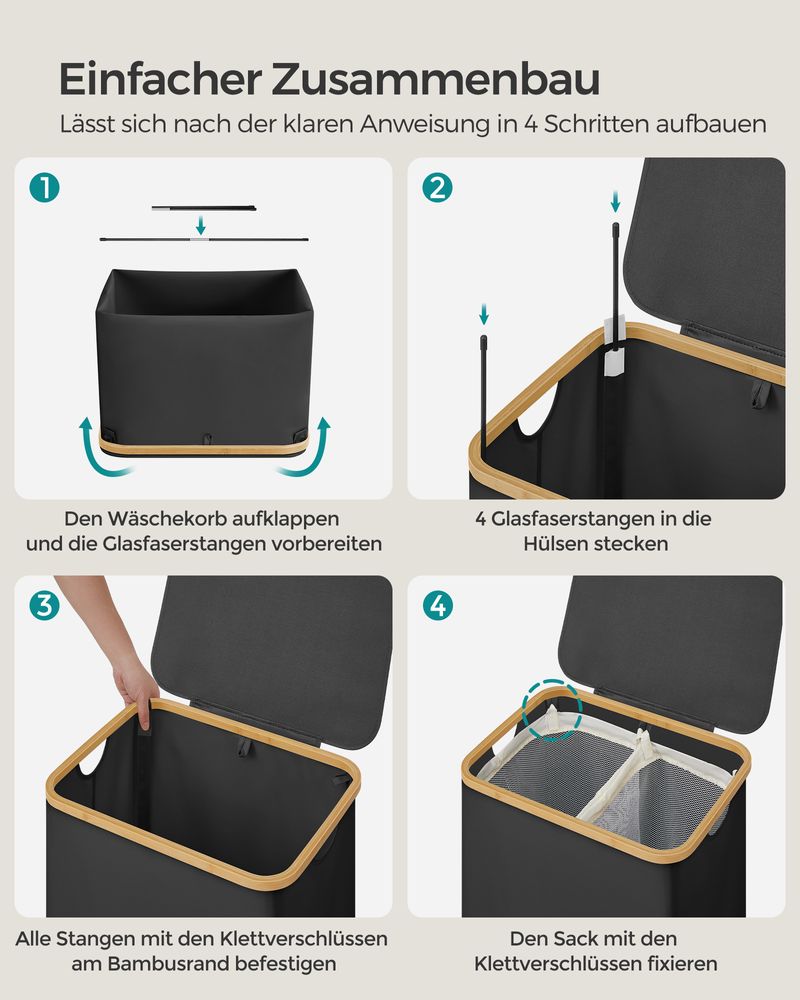 Einfacher Zusammenbau

Lässt sich nach der klaren Anweisung in 4 Schritten aufbauen

1

Den Wäschekorb aufklappen und die Glasfaserstangen vorbereiten

2

4 Glasfaserstangen in die Hülsen stecken

3

Alle Stangen mit den Klettverschlüssen am Bambusrand befestigen

4

Den Sack mit den Klettverschlüssen fixieren