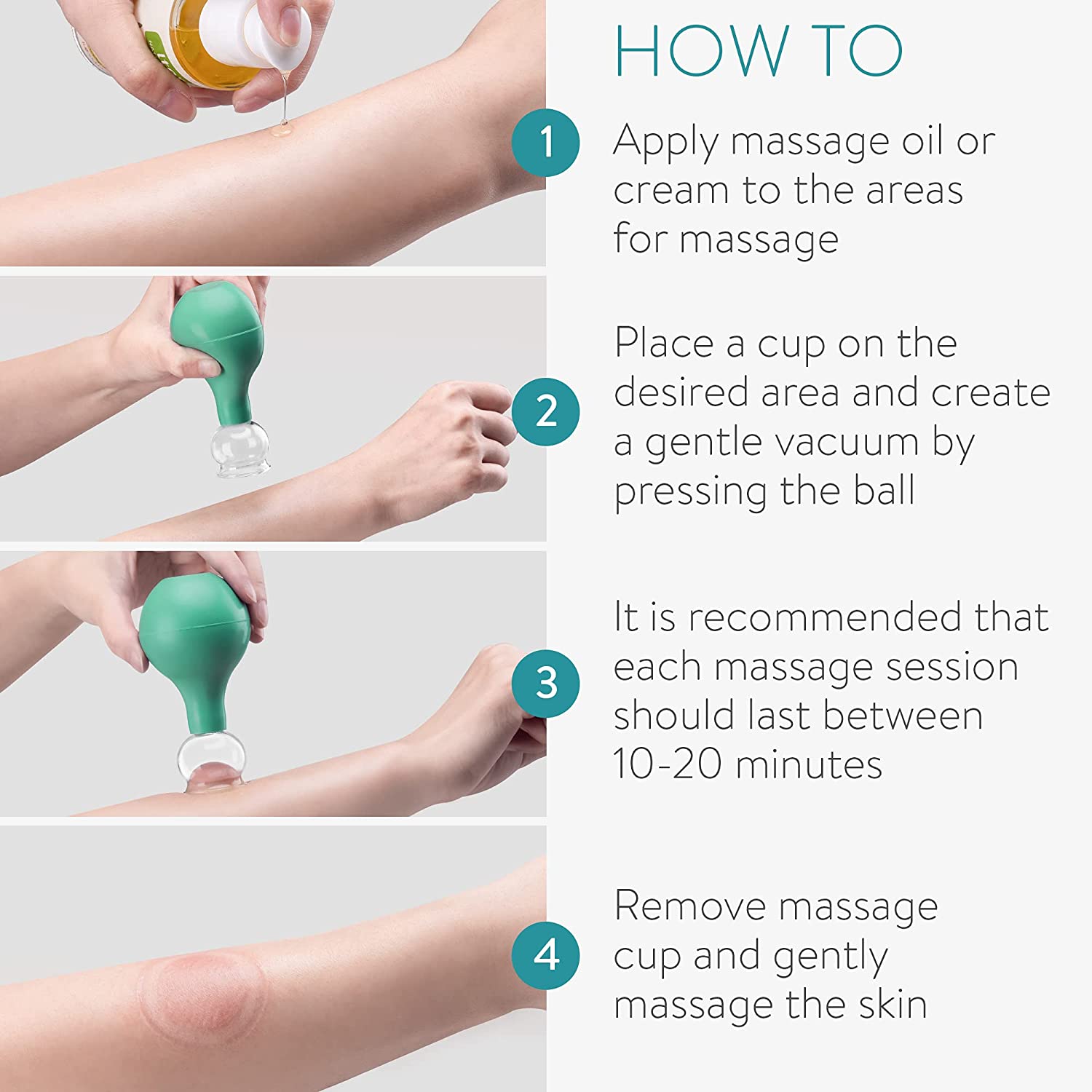 HOW TO

1 Apply massage oil or cream to the areas for massage

2 Place a cup on the desired area and create a gentle vacuum by pressing the ball

3 It is recommended that each massage session should last between 10-20 minutes

4 Remove massage cup and gently massage the skin