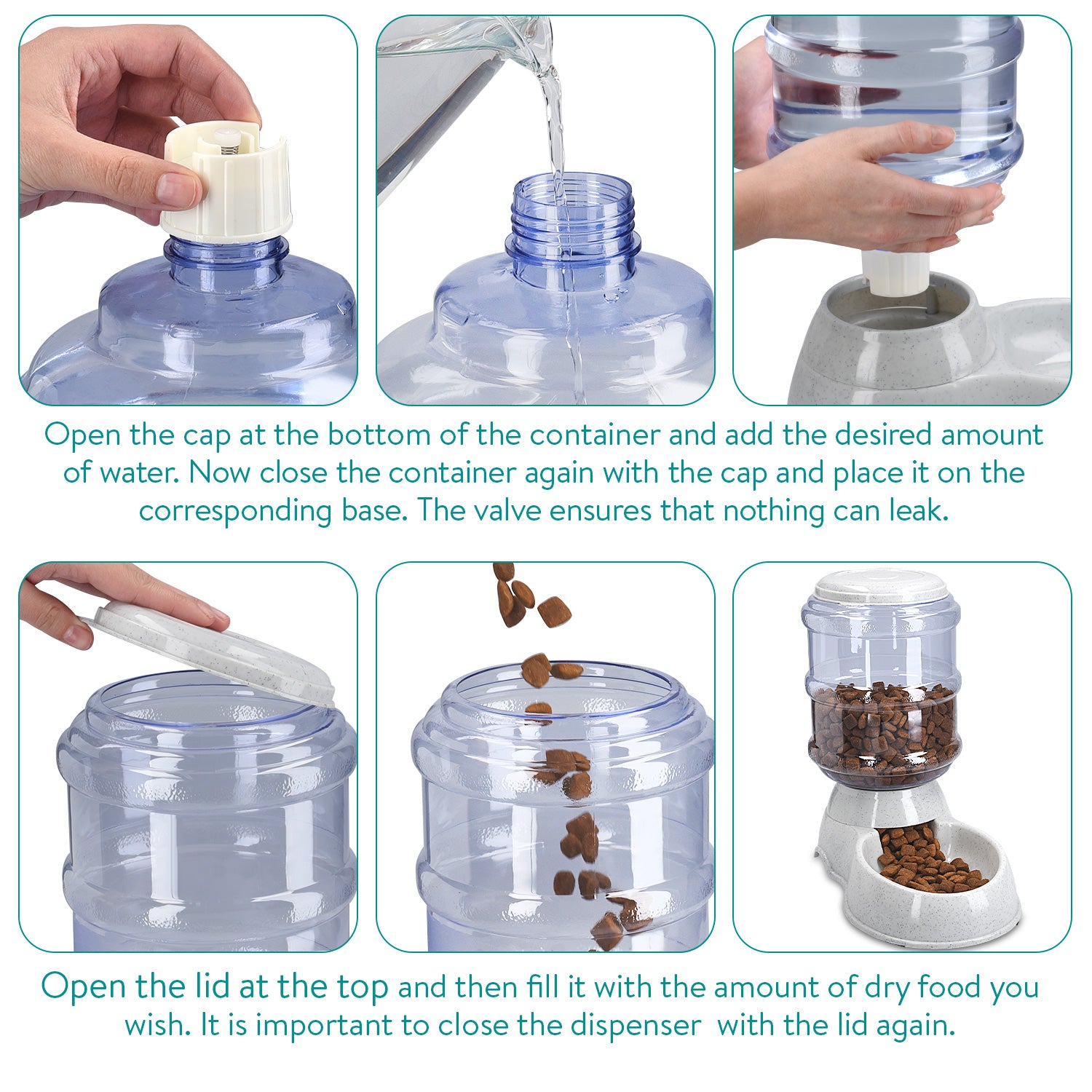 Open the cap at the bottom of the container and add the desired amount of water. Now close the container again with the cap and place it on the corresponding base. The valve ensures that nothing can leak.

Open the lid at the top and then fill it with the amount of dry food you wish. It is important to close the dispenser  with the lid again.