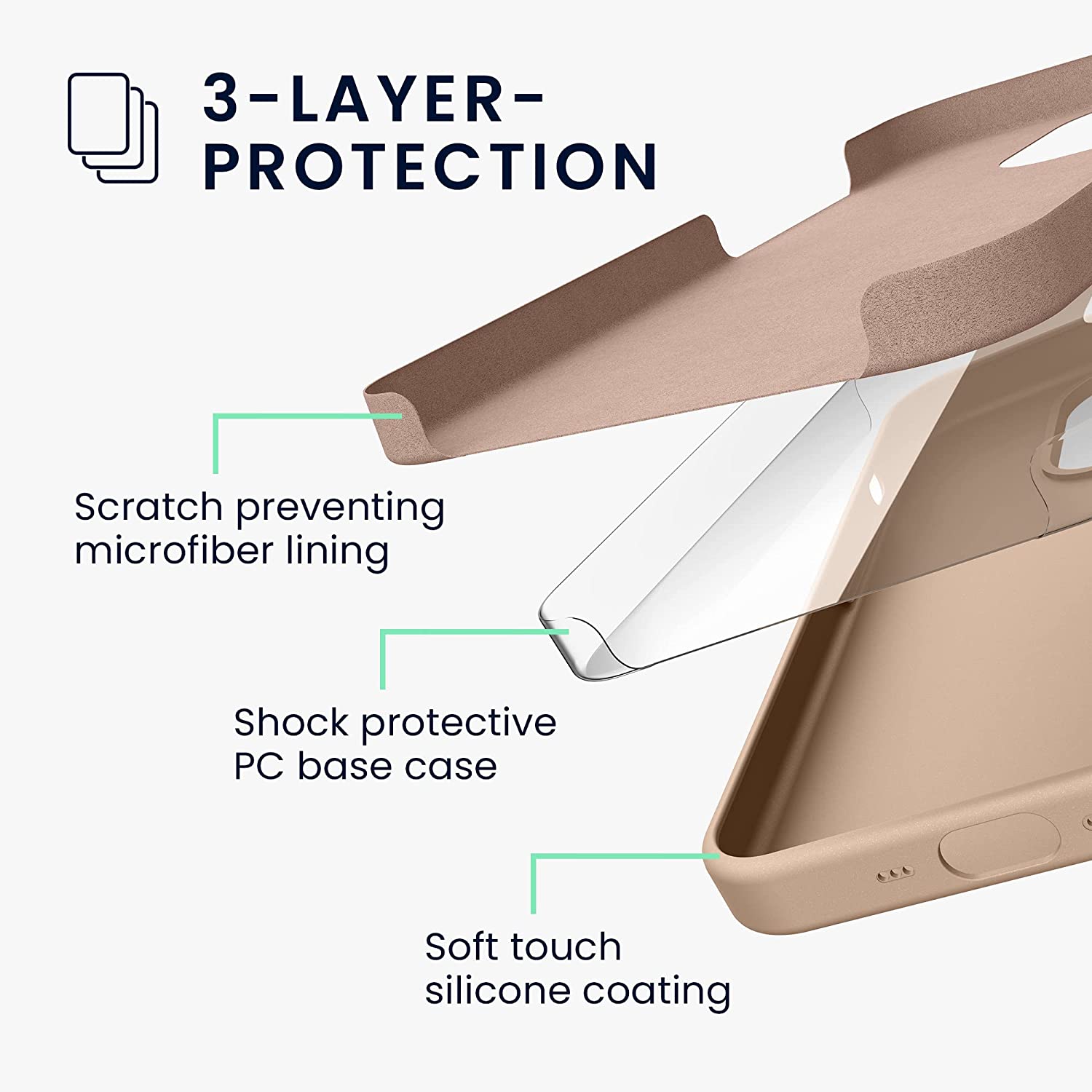 3-LAYER-PROTECTION

Scratch preventing microfiber lining

Shock protective PC base case

Soft touch silicone coating