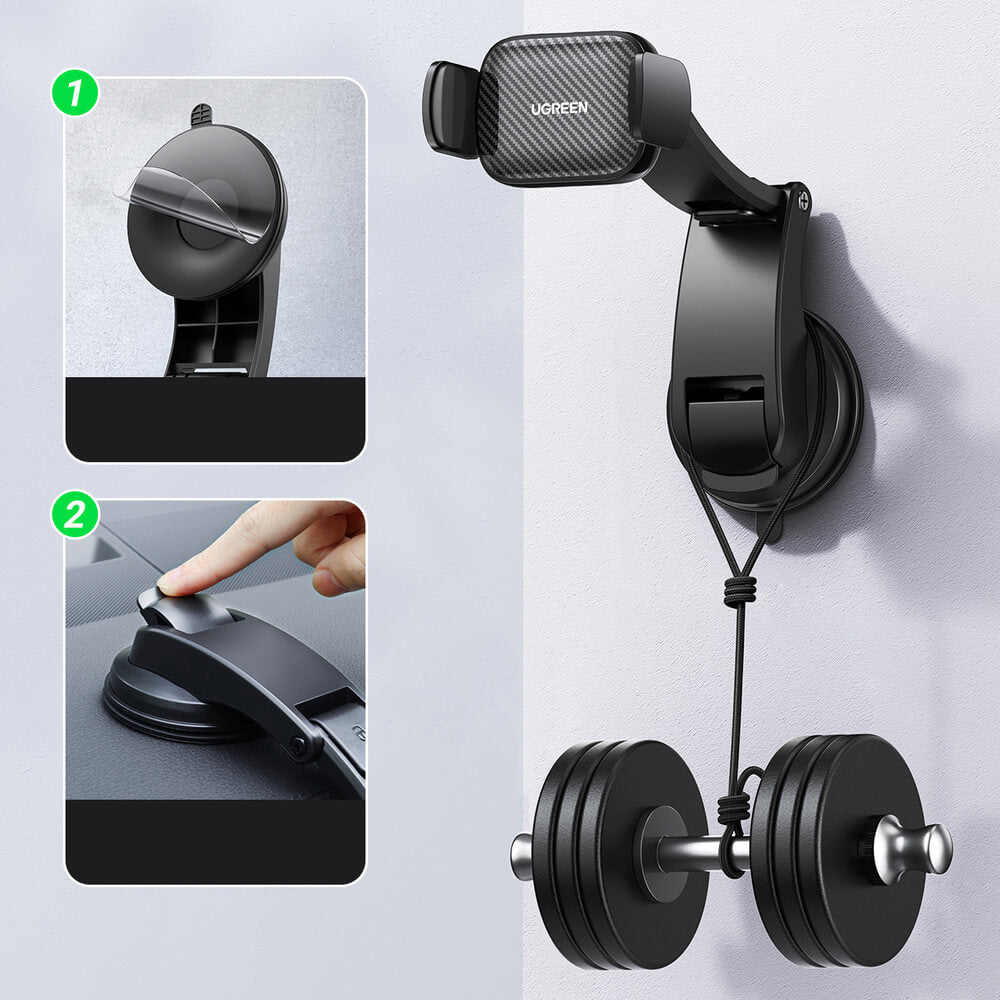 1

2

UGREEN