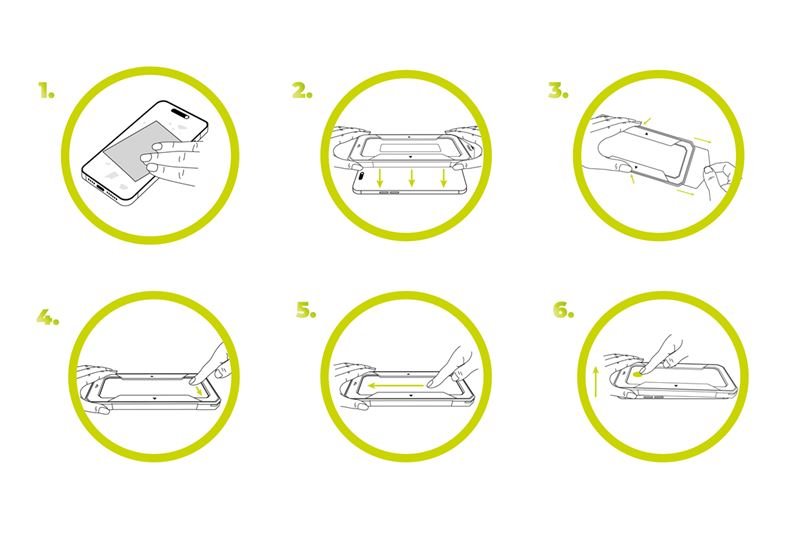 1.

2.

3.

4.

5.

6.