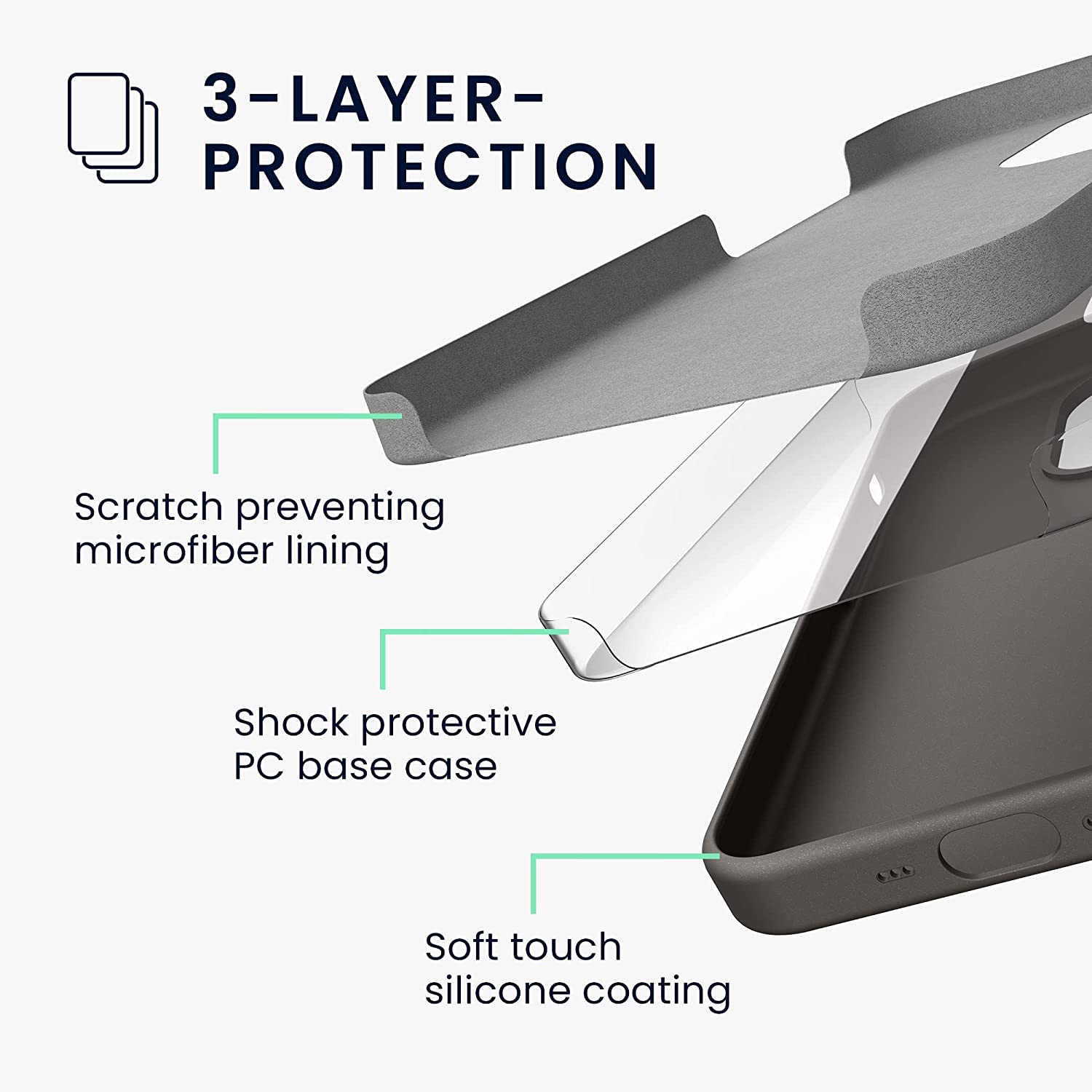 3-LAYER-PROTECTION

Scratch preventing microfiber lining

Shock protective PC base case

Soft touch silicone coating