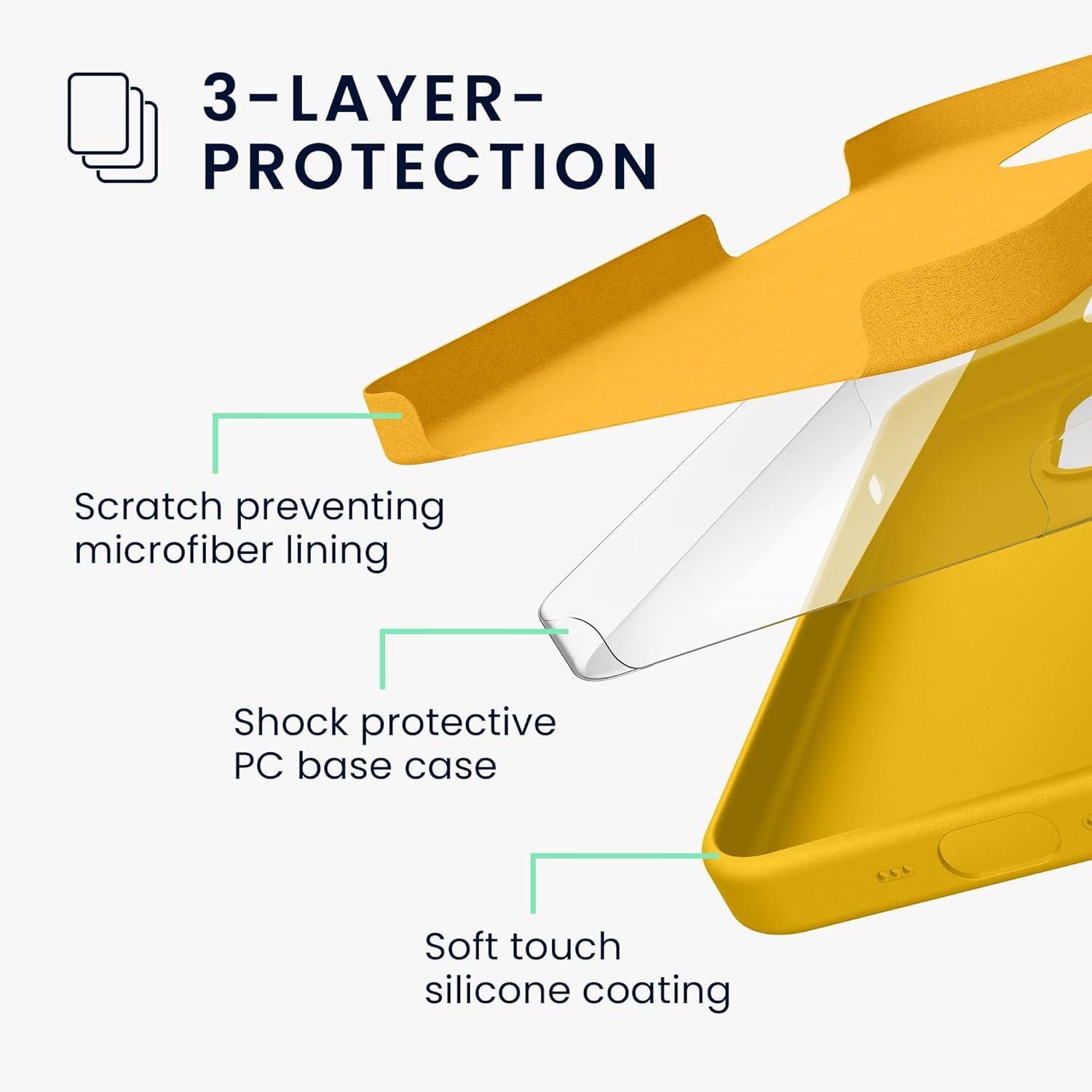 3-LAYER-PROTECTION

Scratch preventing microfiber lining

Shock protective PC base case

Soft touch silicone coating