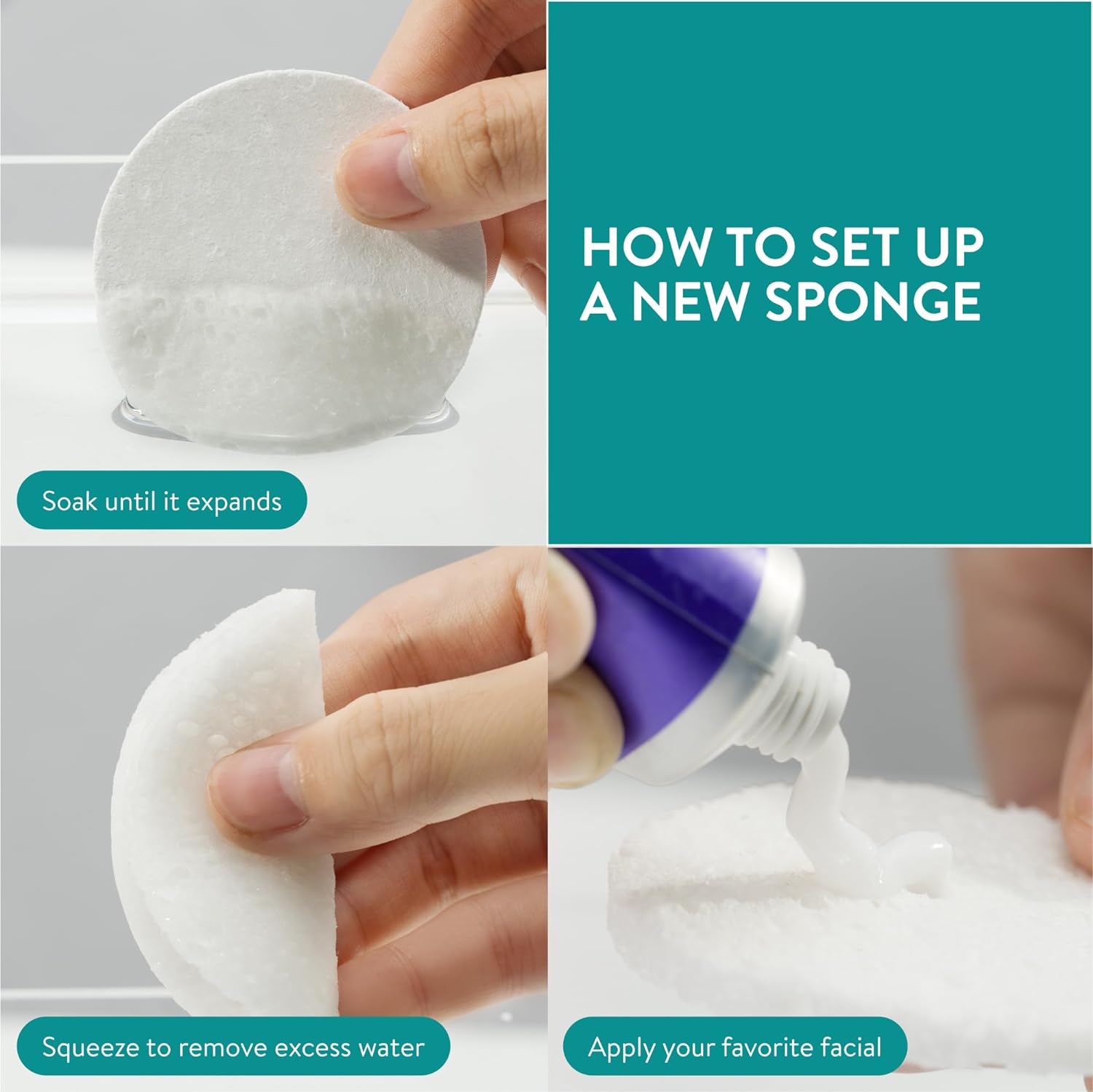 HOW TO SET UP A NEW SPONGE

Soak until it expands

Squeeze to remove excess water

Apply your favorite facial