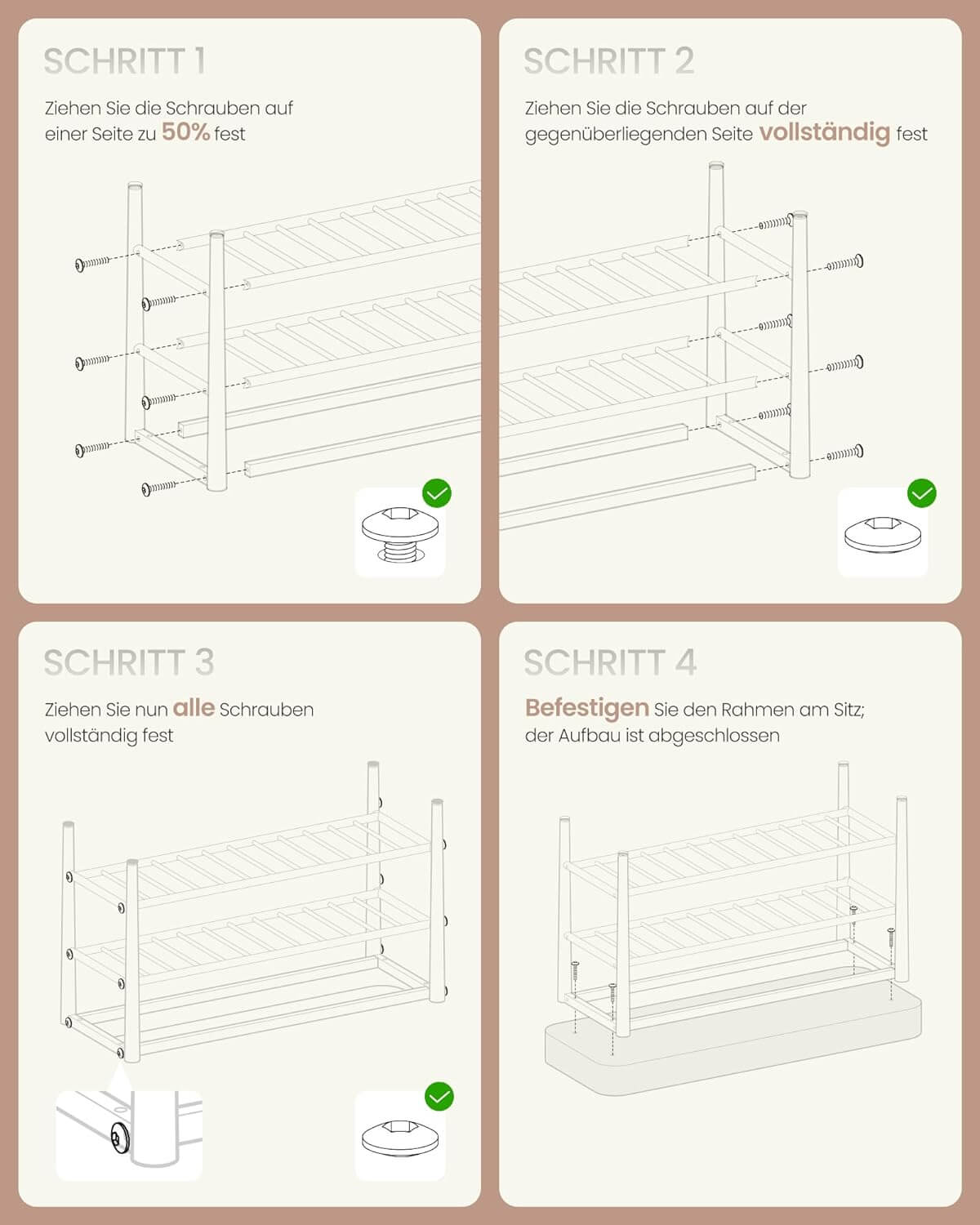 SCHRITT 1

Ziehen Sie die Schrauben auf einer Seite zu 50% fest

SCHRITT 2

Ziehen Sie die Schrauben auf der gegenüberliegenden Seite vollständig fest

SCHRITT 3

Ziehen Sie nun alle Schrauben vollständig fest

SCHRITT 4

Befestigen Sie den Rahmen am Sitz; der Aufbau ist abgeschlossen