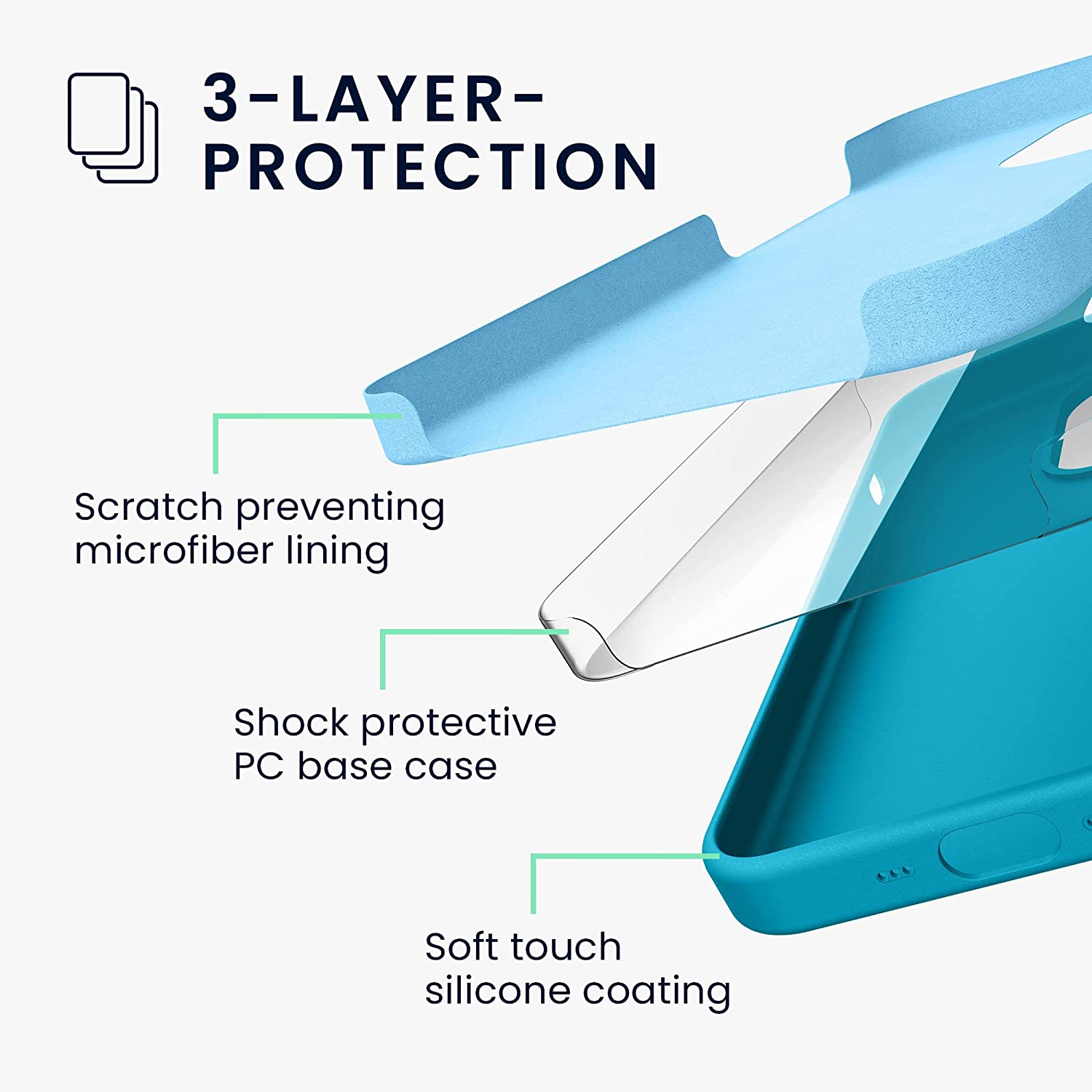 3-LAYER-PROTECTION

Scratch preventing microfiber lining

Shock protective PC base case

Soft touch silicone coating